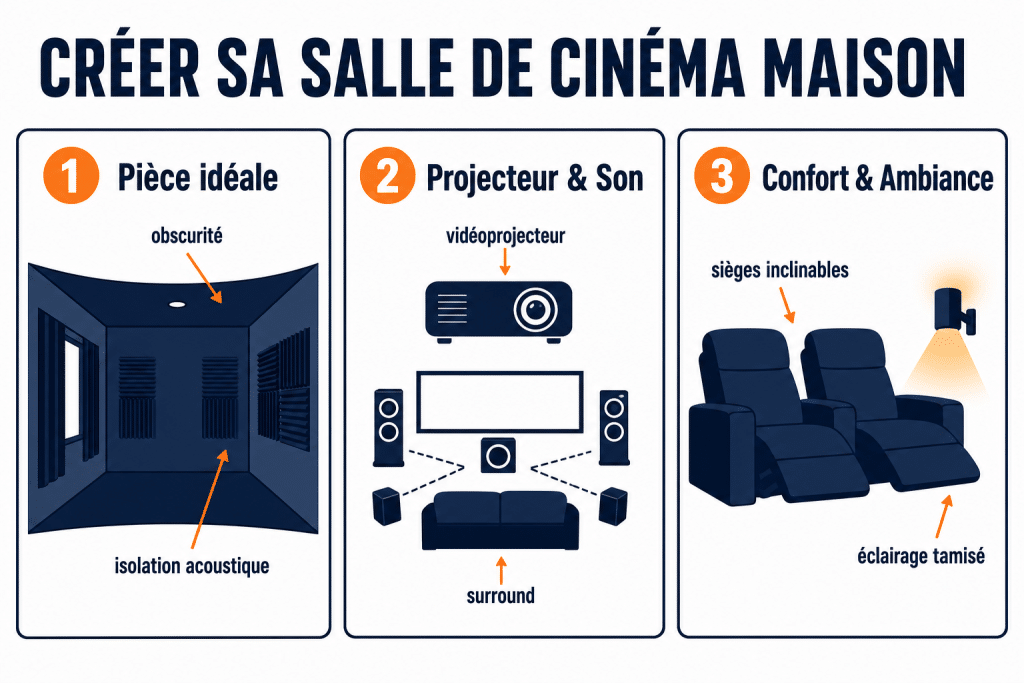 CRÉER SA SALLE DE CINÉMA MAISON

1 Pièce idéale

obscurité

isolation acoustique

2 Projecteur & Son

vidéoprojecteur

surround

3 Confort & Ambiance

sièges inclinables

éclairage tamisé